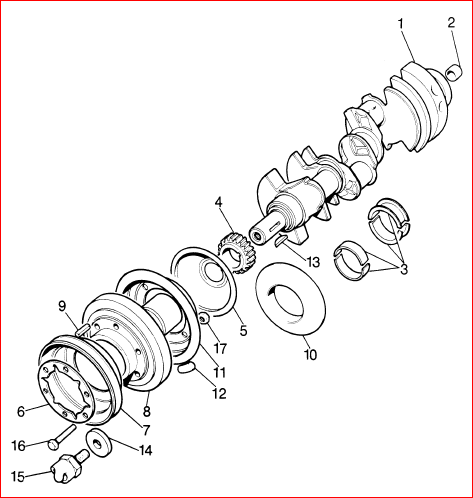 1
2
4
13
3
9
5
17
10
11
12
8
6
7
16
14
15