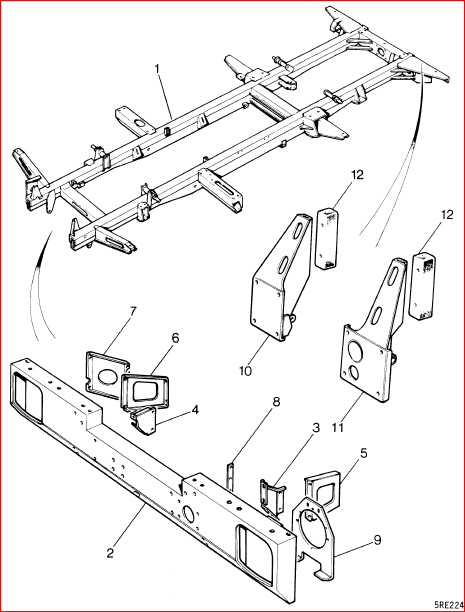 1
12
12
7
6
10
4
8
3
11
5
9
2
5RE224