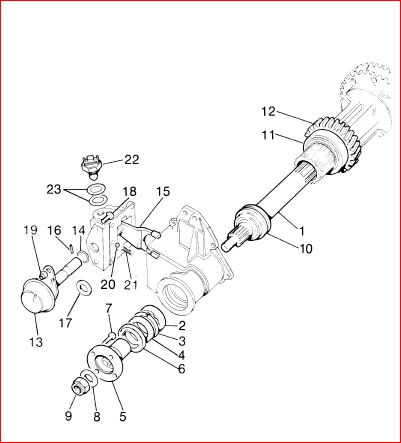 12
11
22
23
18
15
19
16
14
1
10
20
21
17
13
7
2
3
4
6
9
8
5